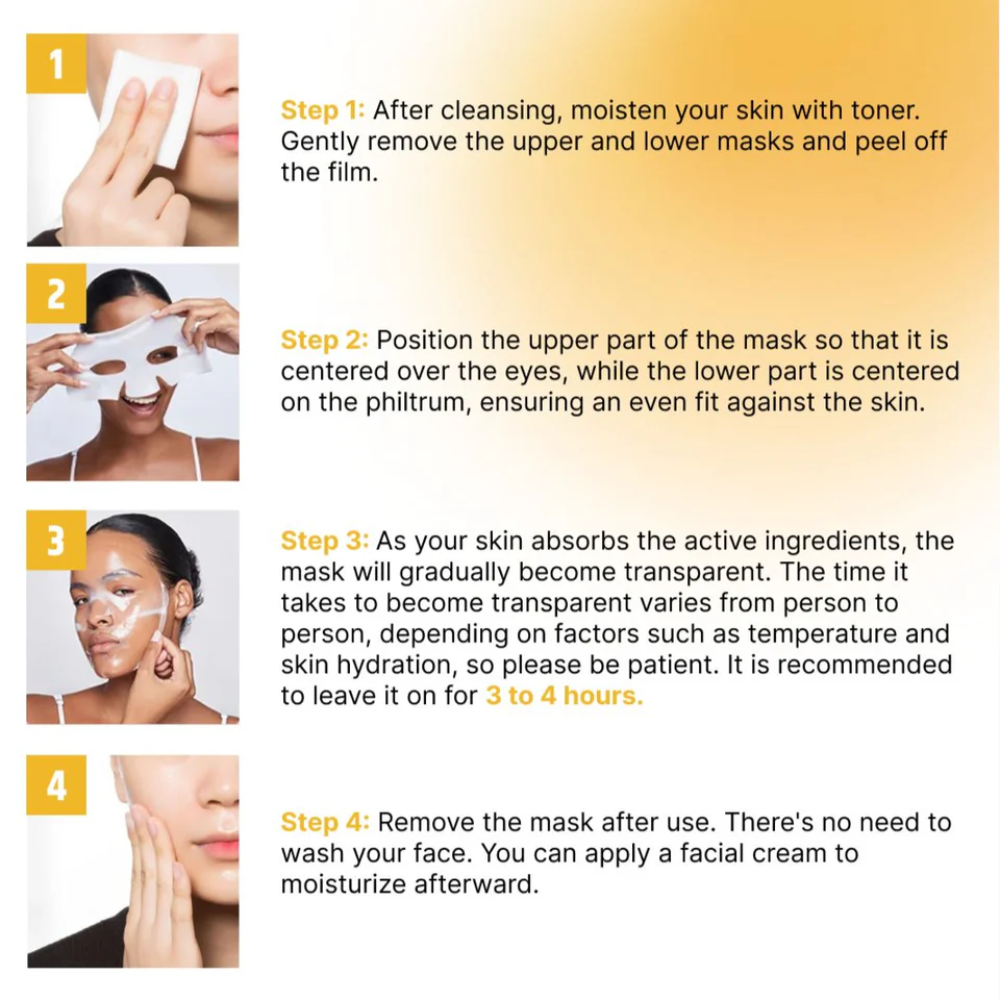 1

Step 1: After cleansing, moisten your skin with toner. Gently remove the upper and lower masks and peel off the film.

2

Step 2: Position the upper part of the mask so that it is centered over the eyes, while the lower part is centered on the philtrum, ensuring an even fit against the skin.

3

Step 3: As your skin absorbs the active ingredients, the mask will gradually become transparent. The time it takes to become transparent varies from person to person, depending on factors such as temperature and skin hydration, so please be patient. It is recommended to leave it on for 3 to 4 hours.

4

Step 4: Remove the mask after use. There's no need to wash your face. You can apply a facial cream to moisturize afterward.