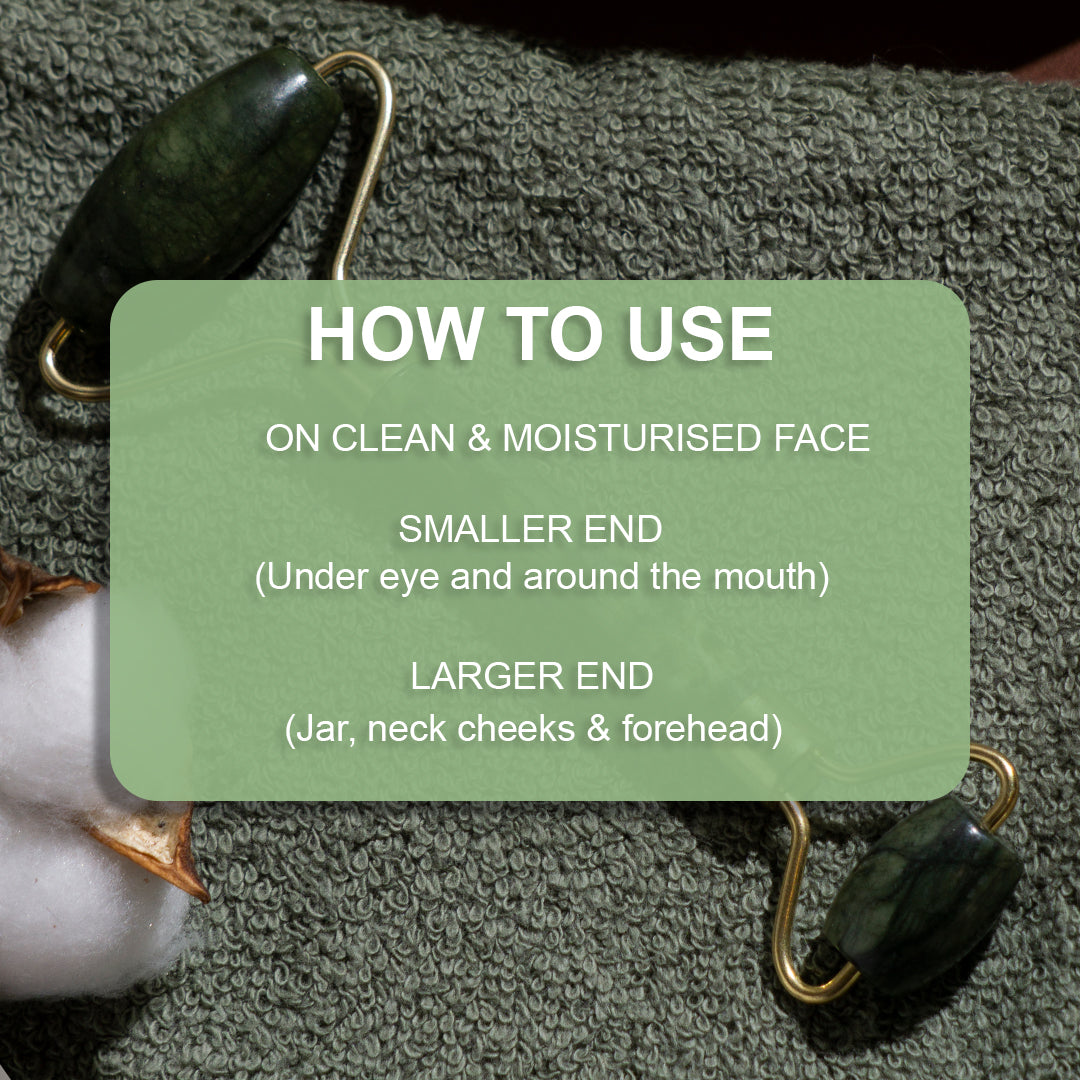 HOW TO USE

ON CLEAN & MOISTURISED FACE

SMALLER END
(Under eye and around the mouth)

LARGER END
(Jar, neck cheeks & forehead)