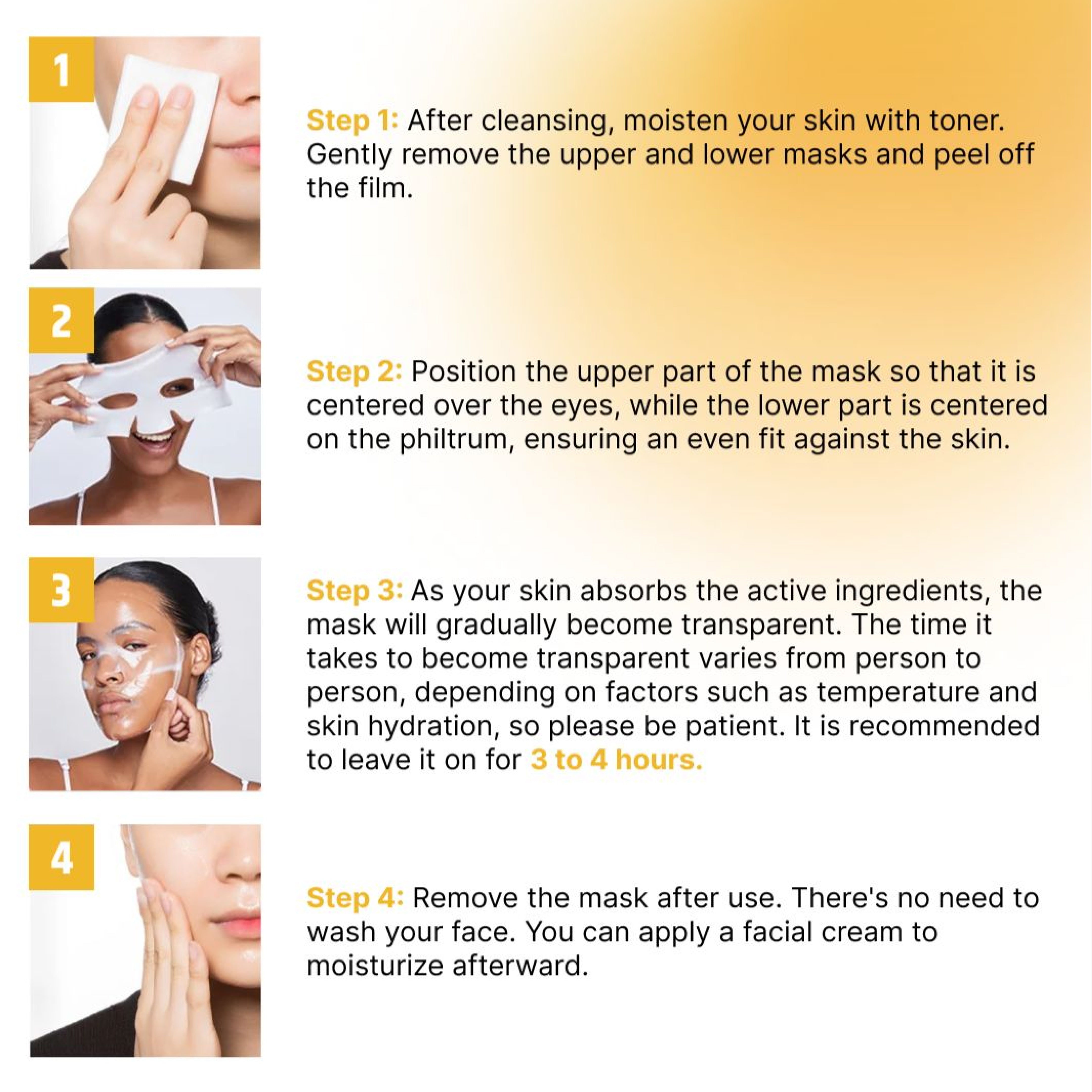 1

Step 1: After cleansing, moisten your skin with toner. Gently remove the upper and lower masks and peel off the film.

2

Step 2: Position the upper part of the mask so that it is centered over the eyes, while the lower part is centered on the philtrum, ensuring an even fit against the skin.

3

Step 3: As your skin absorbs the active ingredients, the mask will gradually become transparent. The time it takes to become transparent varies from person to person, depending on factors such as temperature and skin hydration, so please be patient. It is recommended to leave it on for 3 to 4 hours.

4

Step 4: Remove the mask after use. There's no need to wash your face. You can apply a facial cream to moisturize afterward.