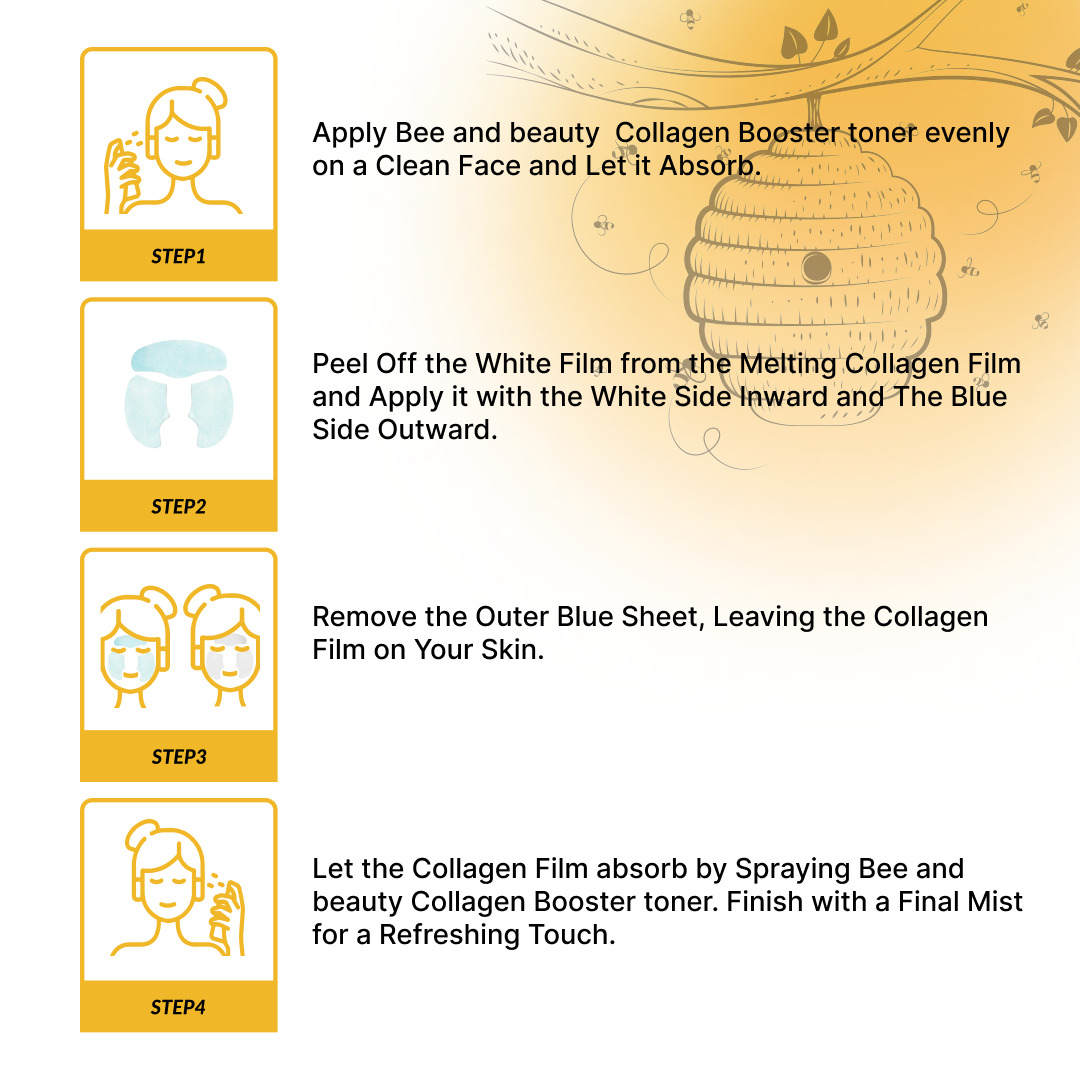 STEP1

Apply Bee and beauty Collagen Booster toner evenly on a Clean Face and Let it Absorb.

STEP2

Peel Off the White Film from the Melting Collagen Film and Apply it with the White Side Inward and The Blue Side Outward.

STEP3

Remove the Outer Blue Sheet, Leaving the Collagen Film on Your Skin.

STEP4

Let the Collagen Film absorb by Spraying Bee and beauty Collagen Booster toner. Finish with a Final Mist for a Refreshing Touch.